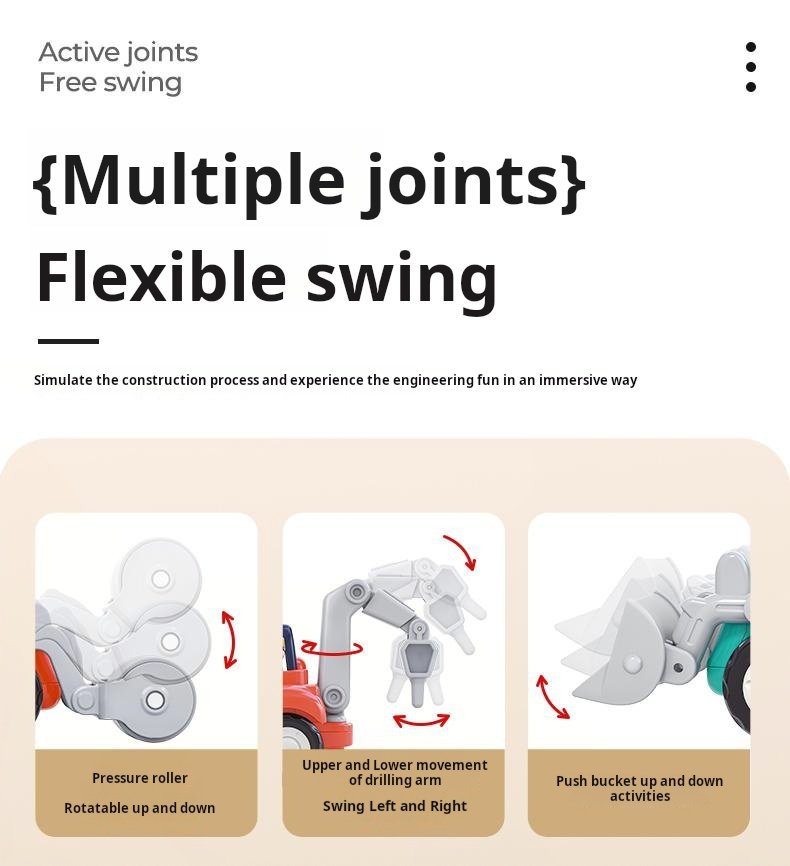 Active joints
Free swing

{Multiple joints}

Flexible swing

Simulate the construction process and experience the engineering fun in an immersive way

Pressure roller

Rotatable up and down

Upper and Lower movement of drilling arm

Swing Left and Right

Push bucket up and down activities