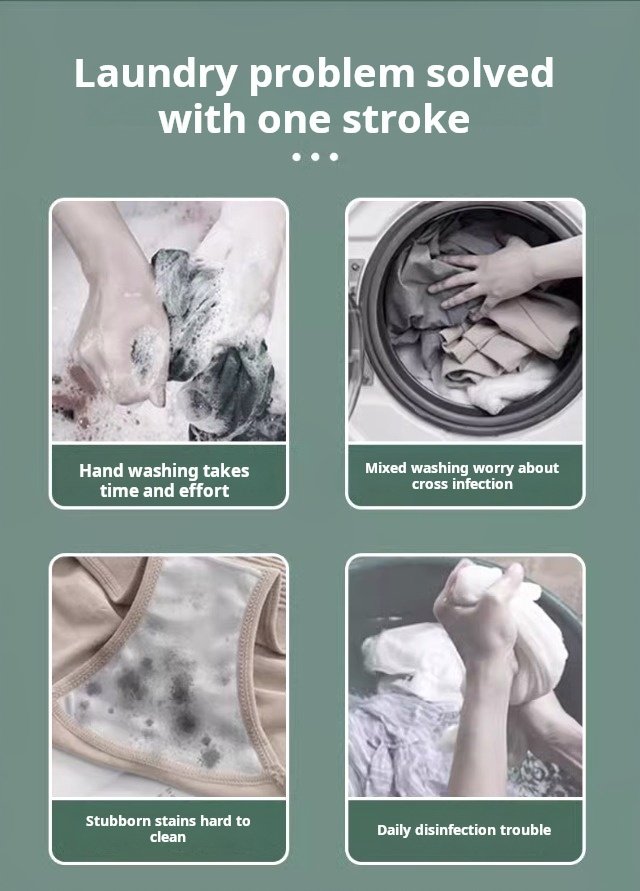 Laundry problem solved with one stroke

Hand washing takes time and effort

Mixed washing worry about cross infection

Stubborn stains hard to clean

Daily disinfection trouble