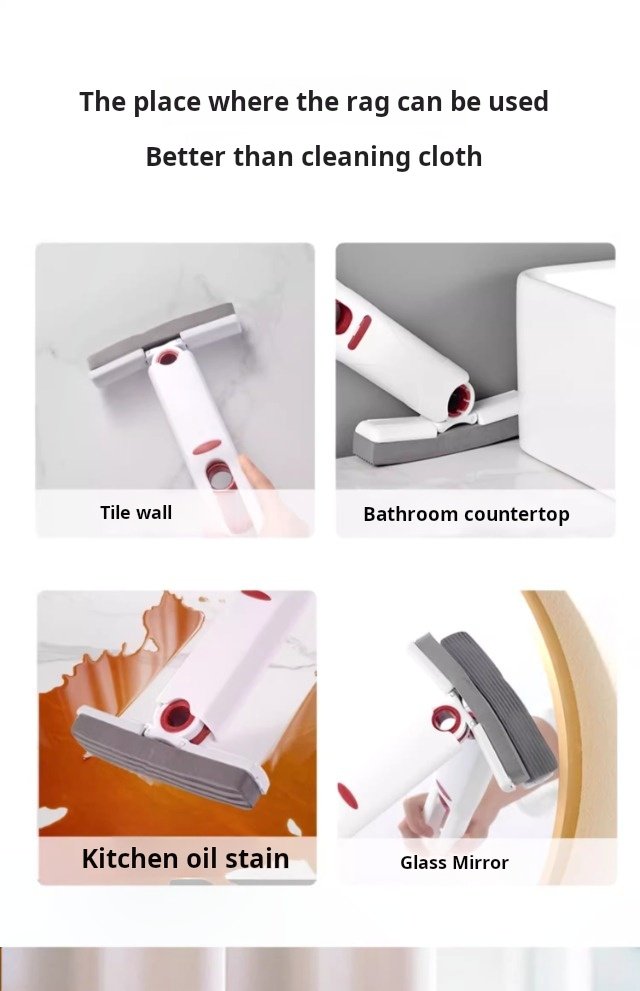 The place where the rag can be used

Better than cleaning cloth

Tile wall

Bathroom countertop

Kitchen oil stain

Glass Mirror